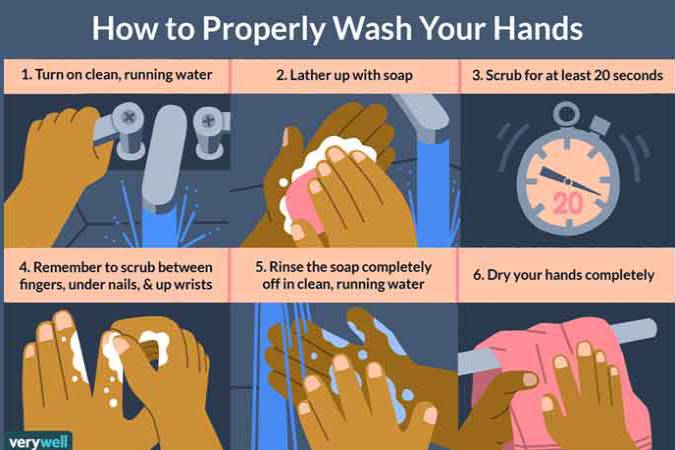 How to Properly Wash Your Hands

1. Turn on clean, running water

2. Lather up with soap

3. Scrub for at least 20 seconds

20

4. Remember to scrub between fingers, under nails, & up wrists

5. Rinse the soap completely off in clean, running water

6. Dry your hands completely

verywell